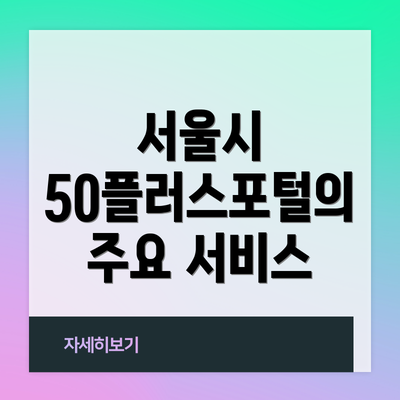 서울시
50플러스포털의
주요 서비스

자세히보기